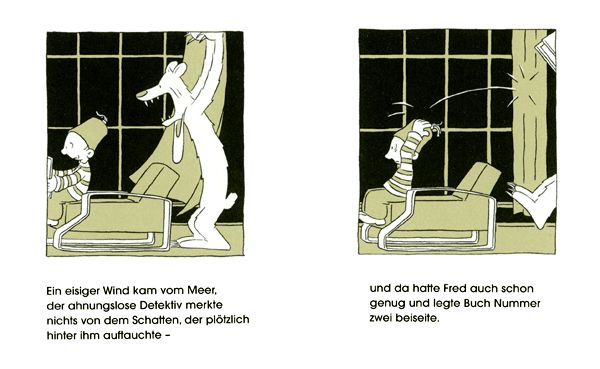 Ein eisiger Wind kam vom Meer, der ahnungslose Detektiv merkte nichts von dem Schatten, der plötzlich hinter ihm auftauchte –

und da hatte Fred auch schon genug und legte Buch Nummer zwei beiseite.